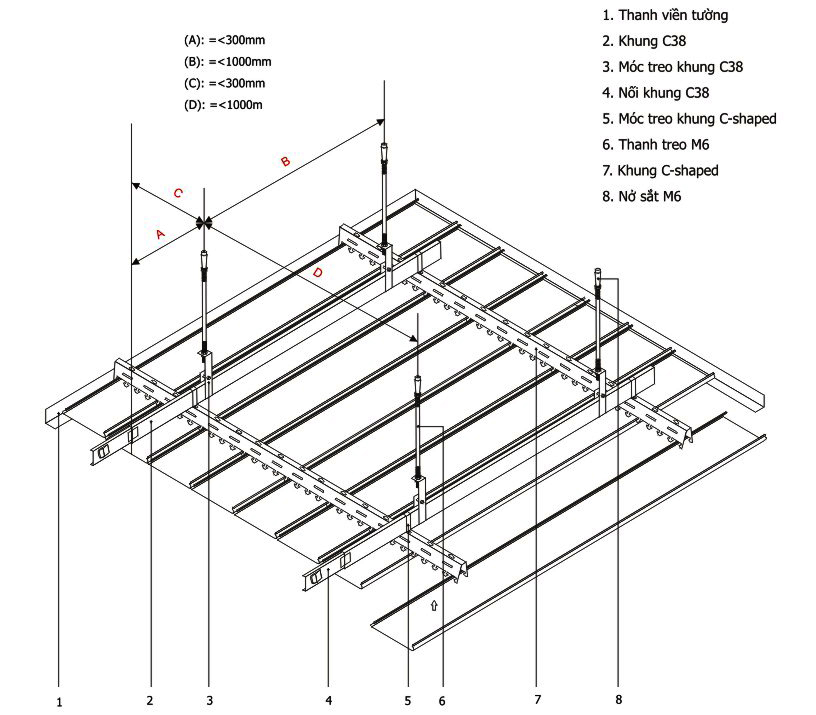 (A): =<300mm
(B): =<1000mm
(C): =<300mm
(D): =<1000m

1. Thanh viền tường
2. Khung C38
3. Móc treo khung C38
4. Nối khung C38
5. Móc treo khung C-shaped
6. Thanh treo M6
7. Khung C-shaped
8. Nở sắt M6

B
C
A
D

1
2
3
4
5
6
7
8